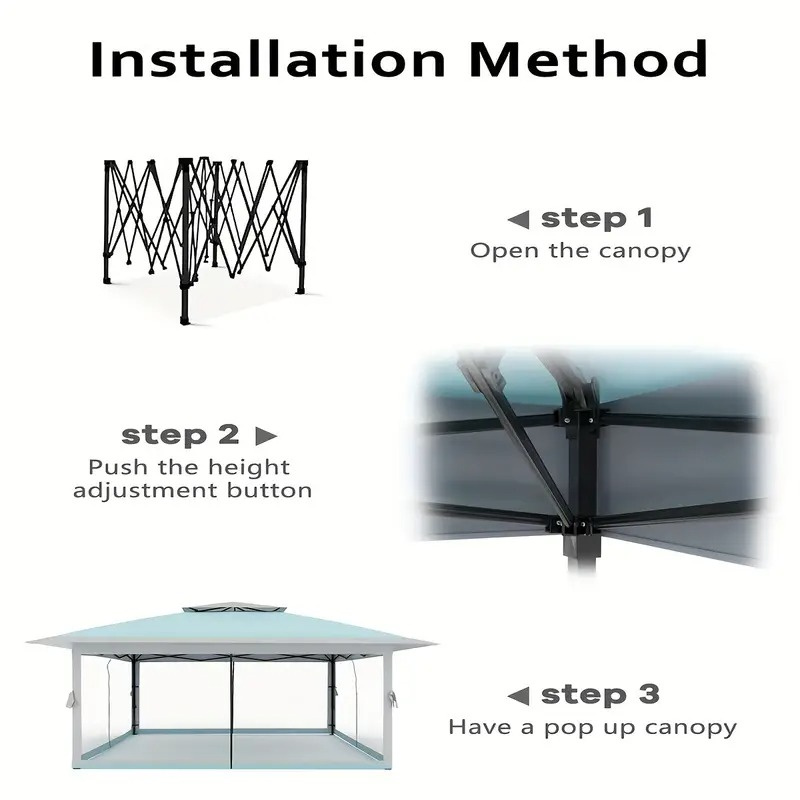 Installation Method

◀ step 1
Open the canopy

step 2 ▶
Push the height adjustment button

◀ step 3
Have a pop up canopy